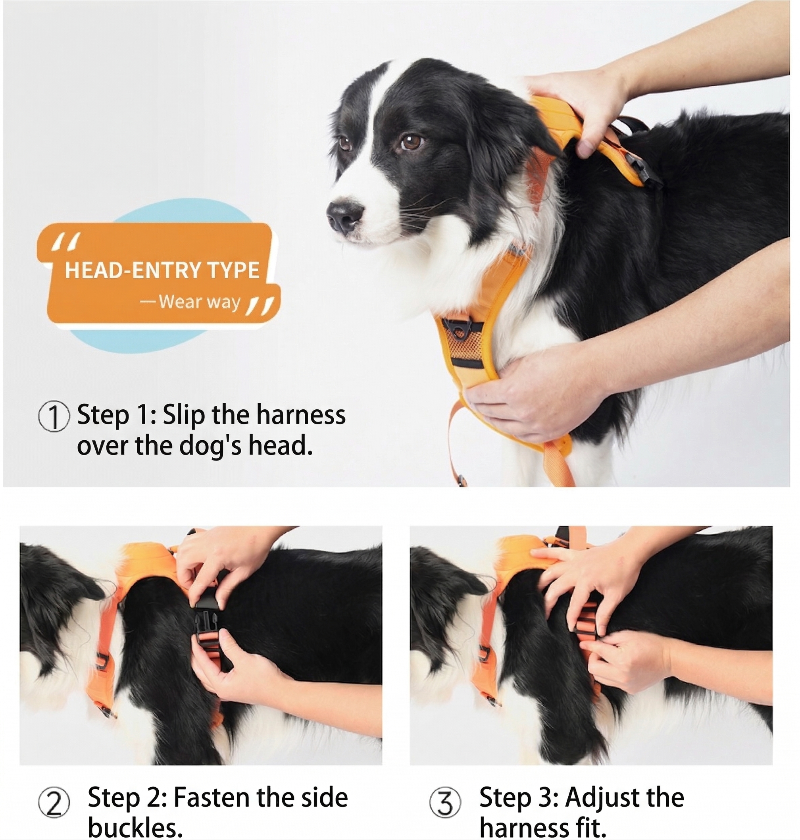 “
HEAD-ENTRY TYPE
—Wear way ”

① Step 1: Slip the harness over the dog's head.

② Step 2: Fasten the side buckles.

③ Step 3: Adjust the harness fit.